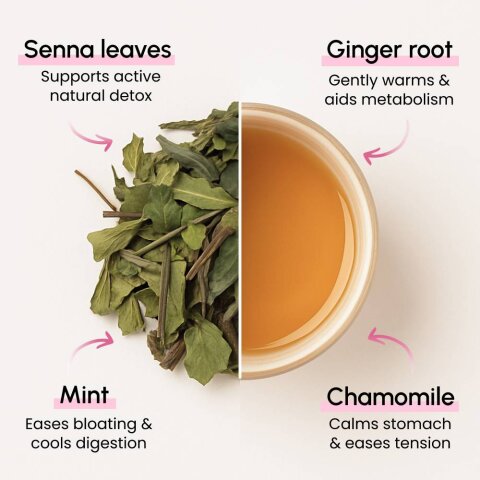 Senna leaves
Supports active natural detox

Ginger root
Gently warms & aids metabolism

Mint
Eases bloating & cools digestion

Chamomile
Calms stomach & eases tension